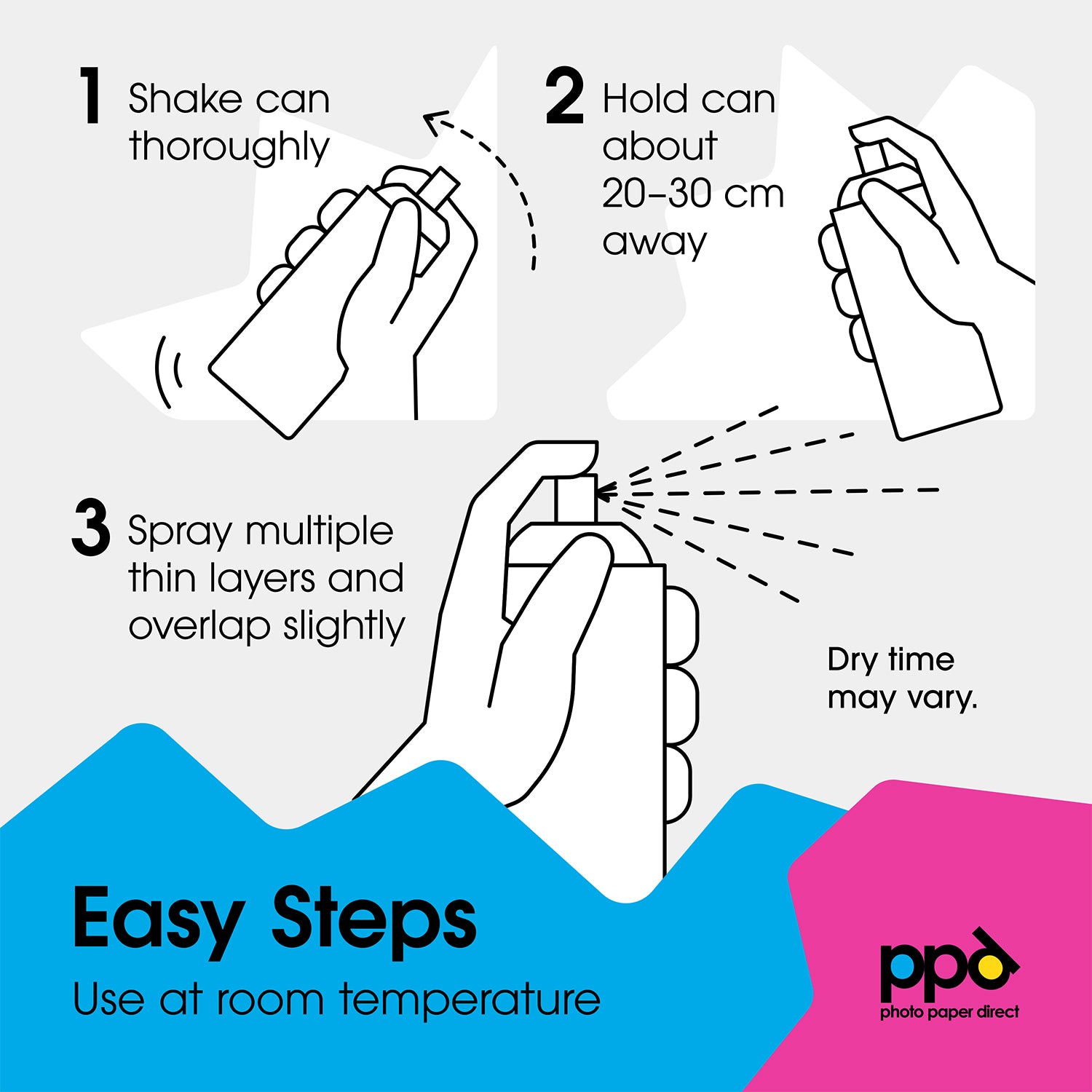 1 Shake can thoroughly

2 Hold can about 20–30 cm away

3 Spray multiple thin layers and overlap slightly

Dry time may vary.

Easy Steps

Use at room temperature

ppd
photo paper direct