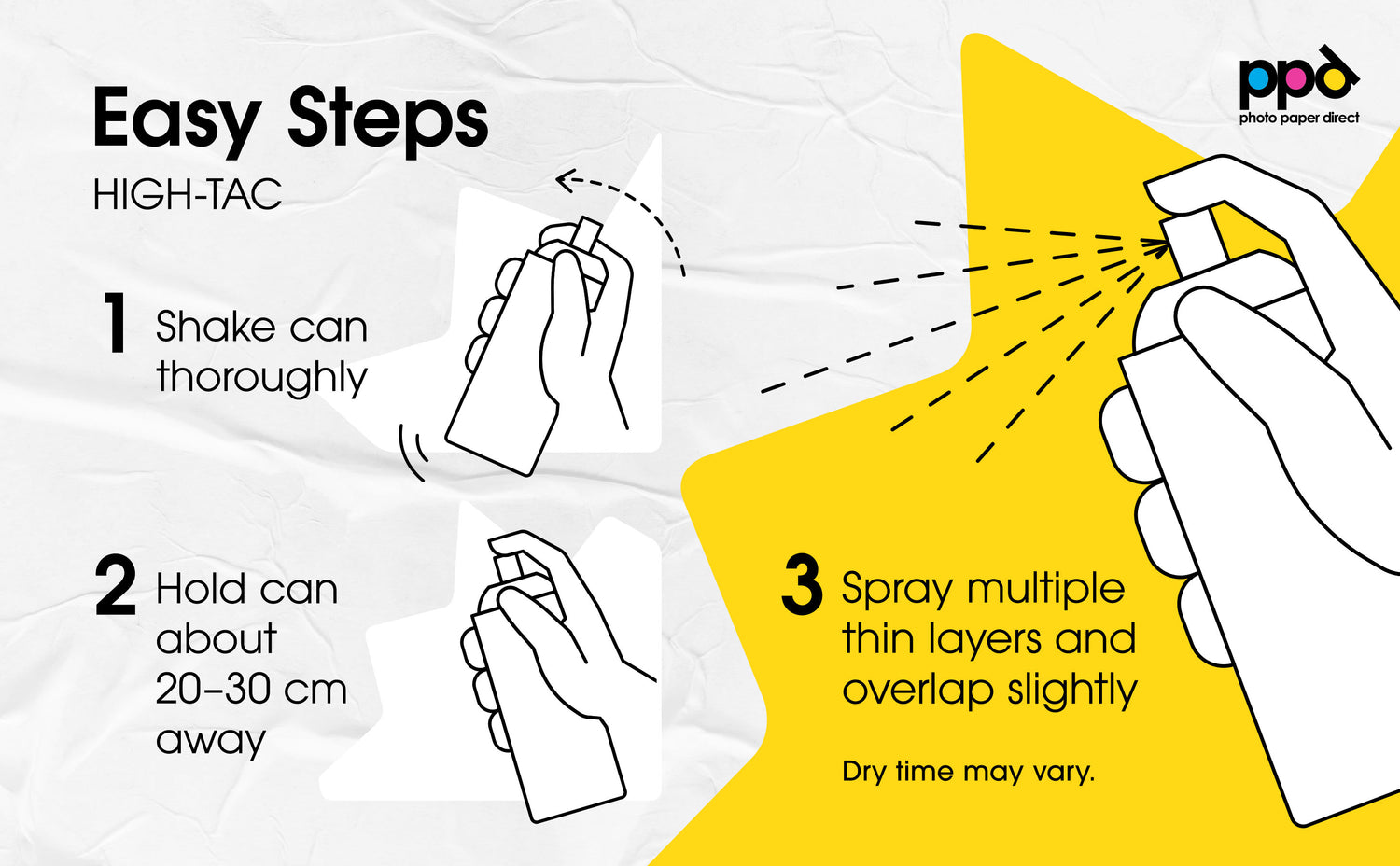 Easy Steps
HIGH-TAC

ppd
photo paper direct

1 Shake can thoroughly

2 Hold can about 20–30 cm away

3 Spray multiple thin layers and overlap slightly

Dry time may vary.